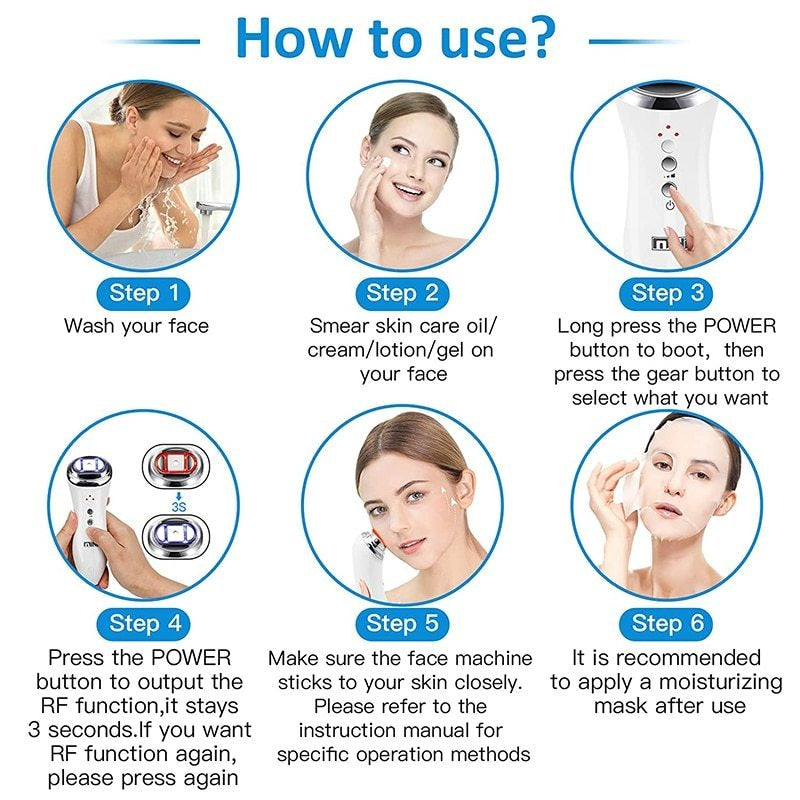 How to use?

Step 1
Wash your face

Step 2
Smear skin care oil/ cream/lotion/gel on your face

Step 3
Long press the POWER button to boot, then press the gear button to select what you want

3S

Step 4
Press the POWER button to output the RF function,it stays 3 seconds.If you want RF function again, please press again

Step 5
Make sure the face machine sticks to your skin closely. Please refer to the instruction manual for specific operation methods

Step 6
It is recommended to apply a moisturizing mask after use